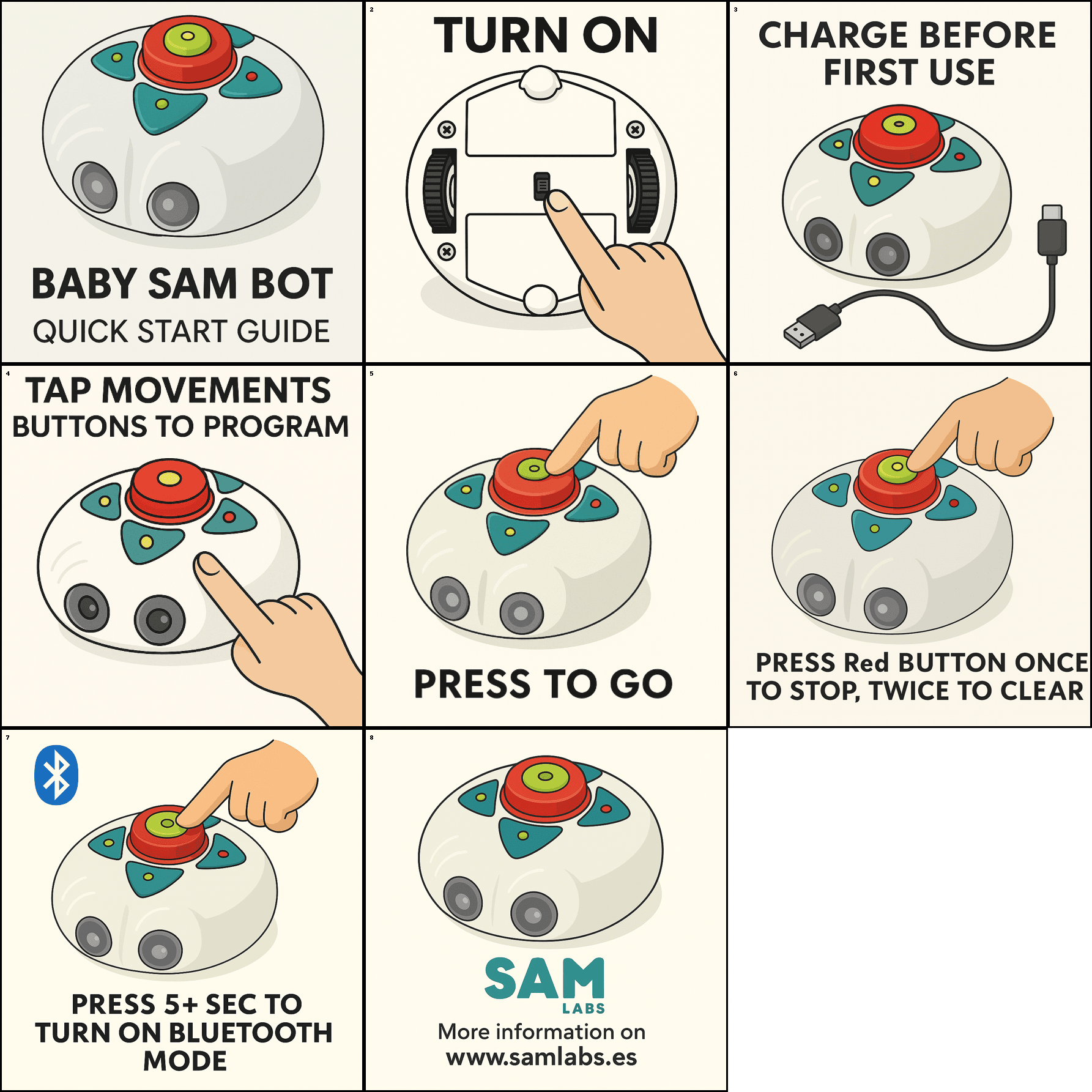 BABY SAM BOT
QUICK START GUIDE

2
TURN ON

3
CHARGE BEFORE FIRST USE

4
TAP MOVEMENTS BUTTONS TO PROGRAM

5
PRESS TO GO

6
PRESS Red BUTTON ONCE TO STOP, TWICE TO CLEAR

7
PRESS 5+ SEC TO TURN ON BLUETOOTH MODE

8
SAM
LABS
More information on www.samlabs.es